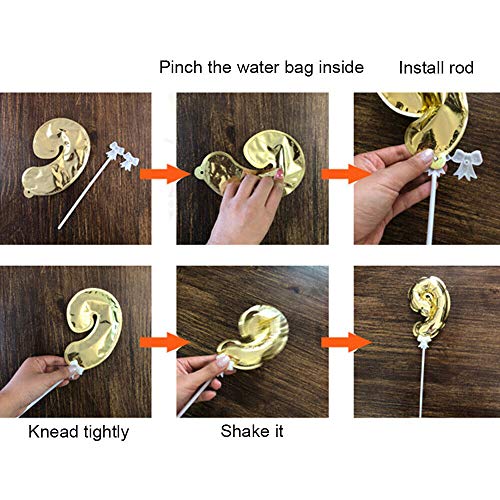 Pinch the water bag inside

Install rod

Knead tightly

Shake it